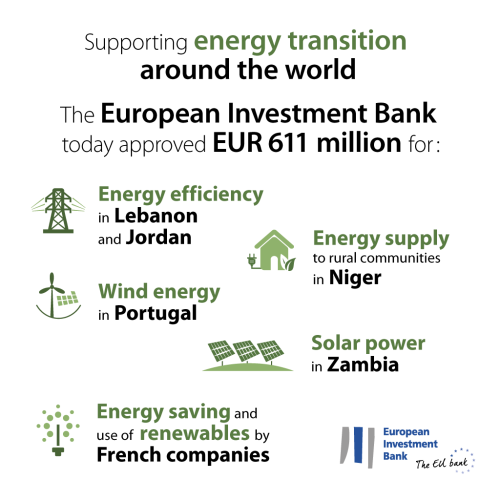 Supporting energy transition around the world

The European Investment Bank today approved EUR 611 million for:

Energy efficiency in Lebanon and Jordan

Energy supply to rural communities in Niger

Wind energy in Portugal

Solar power in Zambia

Energy saving and use of renewables by French companies

European Investment Bank
The EU bank