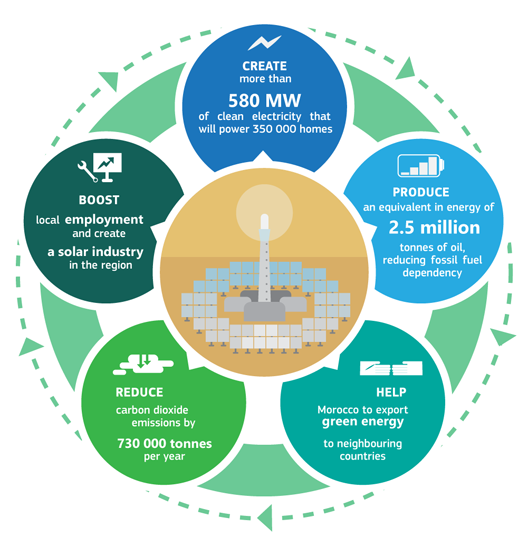 CREATE
more than
580 MW
of clean electricity that will power 350 000 homes

PRODUCE
an equivalent in energy of
2.5 million
tonnes of oil, reducing fossil fuel dependency

HELP
Morocco to export
green energy
to neighbouring countries

REDUCE
carbon dioxide emissions by
730 000 tonnes
per year

BOOST
local employment
and create
a solar industry
in the region